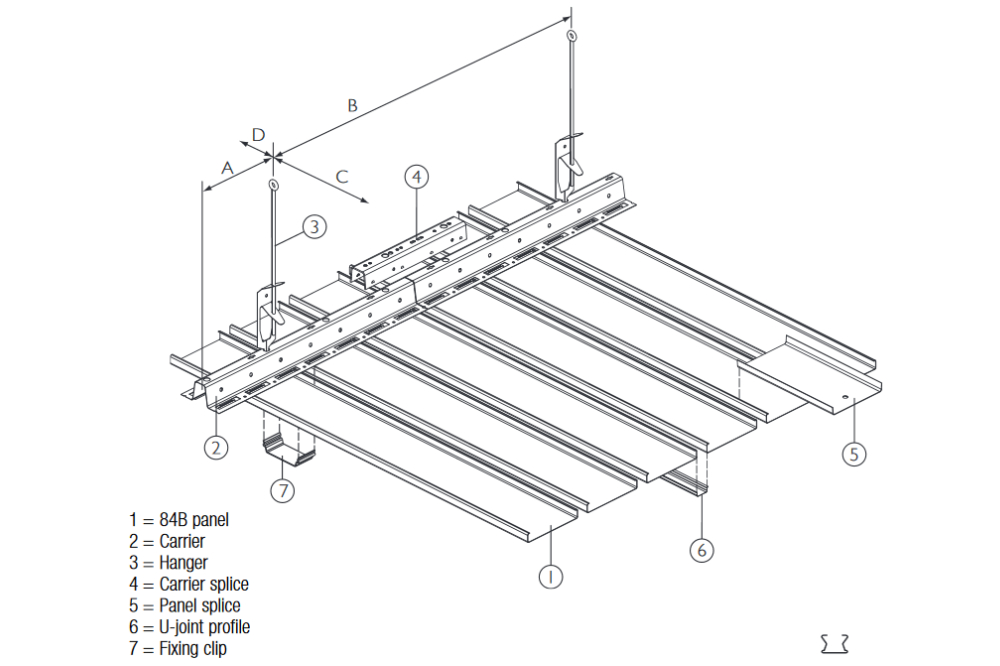 B

D

A

C

4

3

2

7

5

6

1

1 = 84B panel
2 = Carrier
3 = Hanger
4 = Carrier splice
5 = Panel splice
6 = U-joint profile
7 = Fixing clip